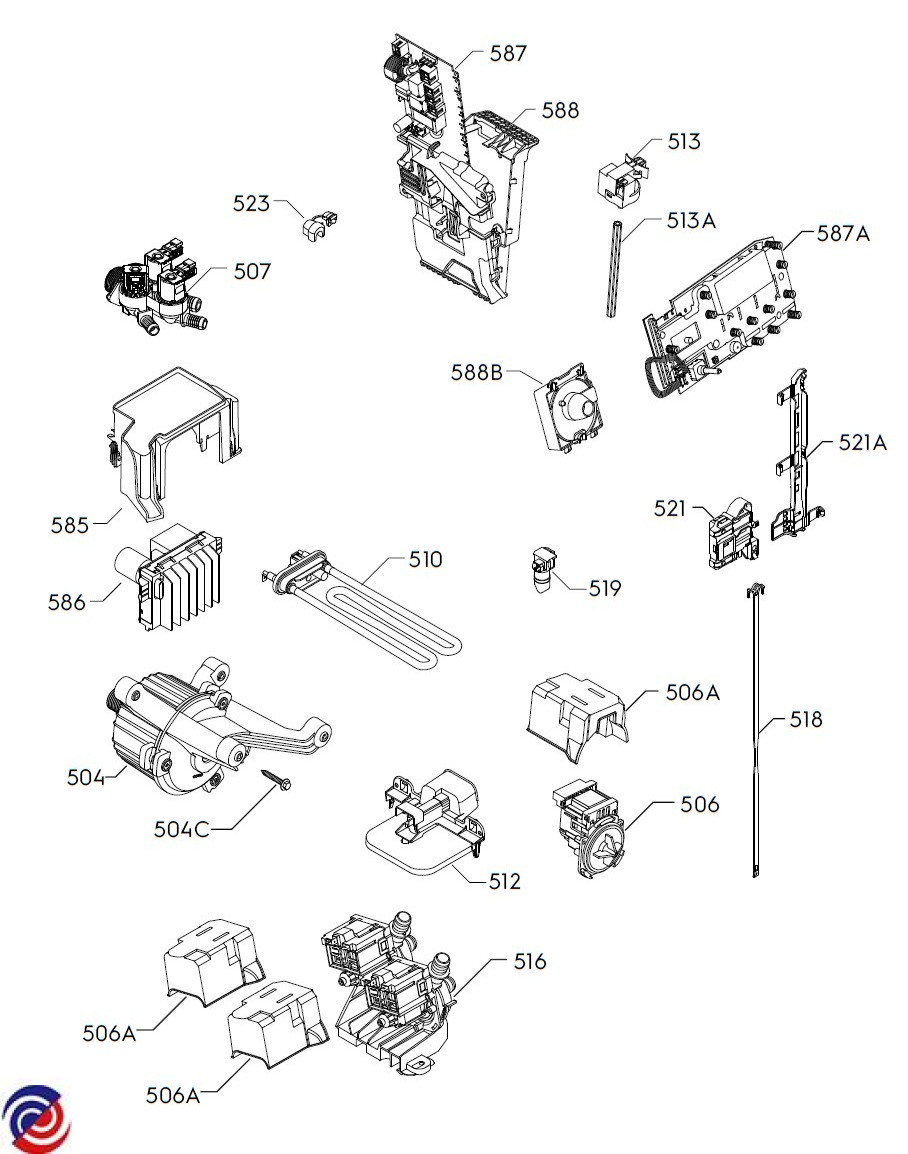 587
588
513
523
513A
507
587A
588B
521A
585
521
510
519
586
506A
518
504
506
504C
512
516
506A
506A